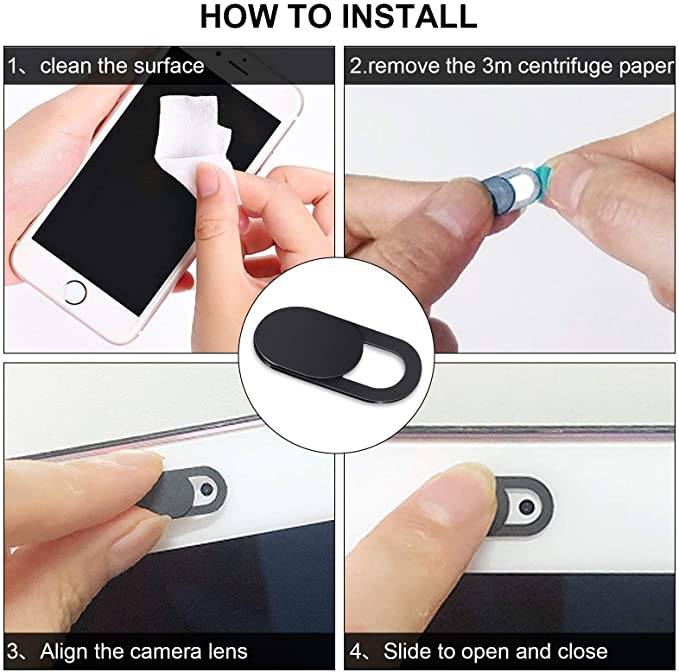 HOW TO INSTALL

1、clean the surface

2.remove the 3m centrifuge paper

3、Align the camera lens

4、Slide to open and close